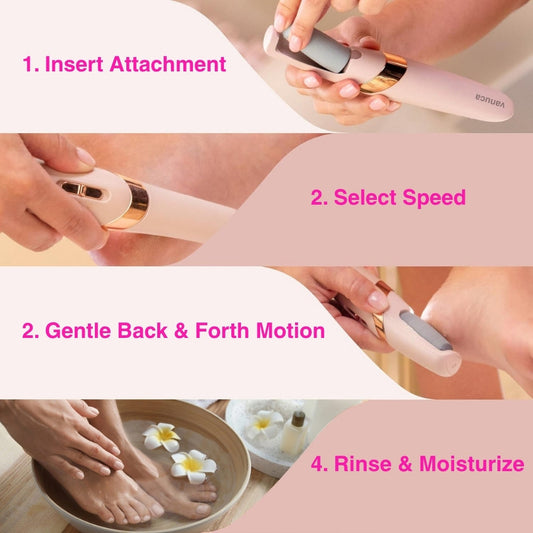 1. Insert Attachment

vanuca

2. Select Speed

2. Gentle Back & Forth Motion

4. Rinse & Moisturize